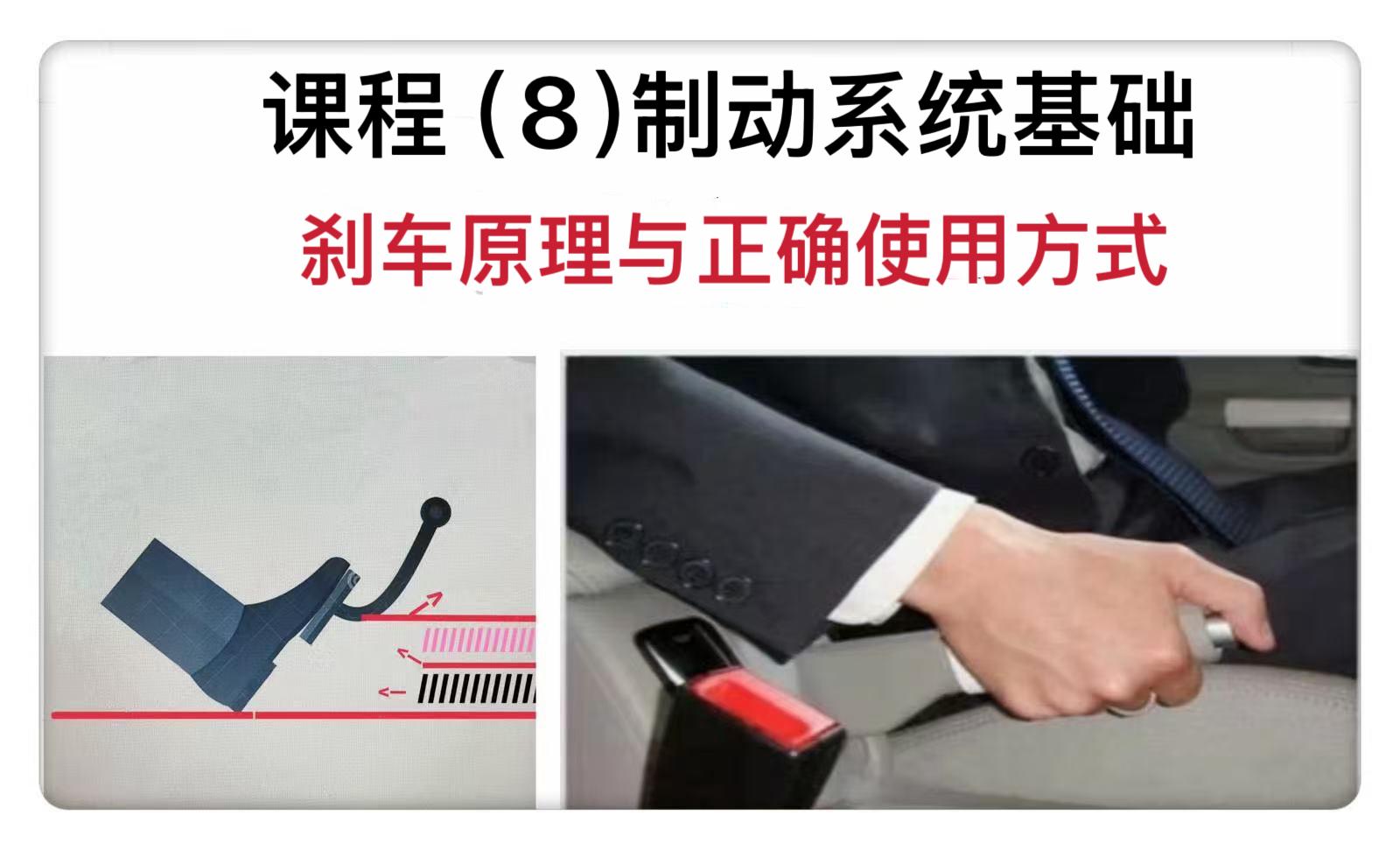 课程（8)制动系统基础

刹车原理与正确使用方式